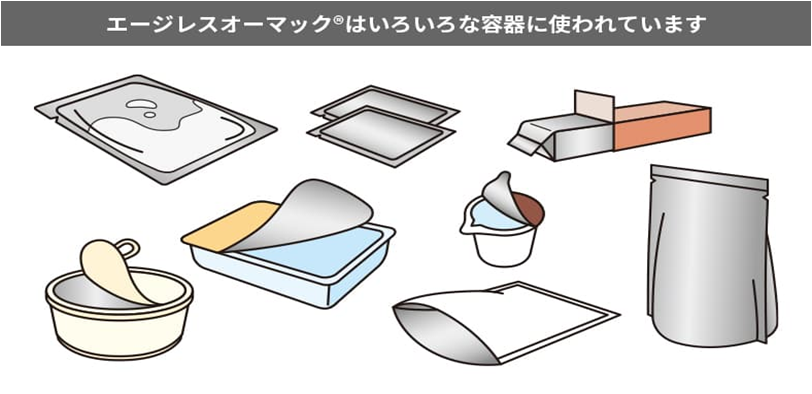 エージレスオーマック®はいろいろな容器に使われています